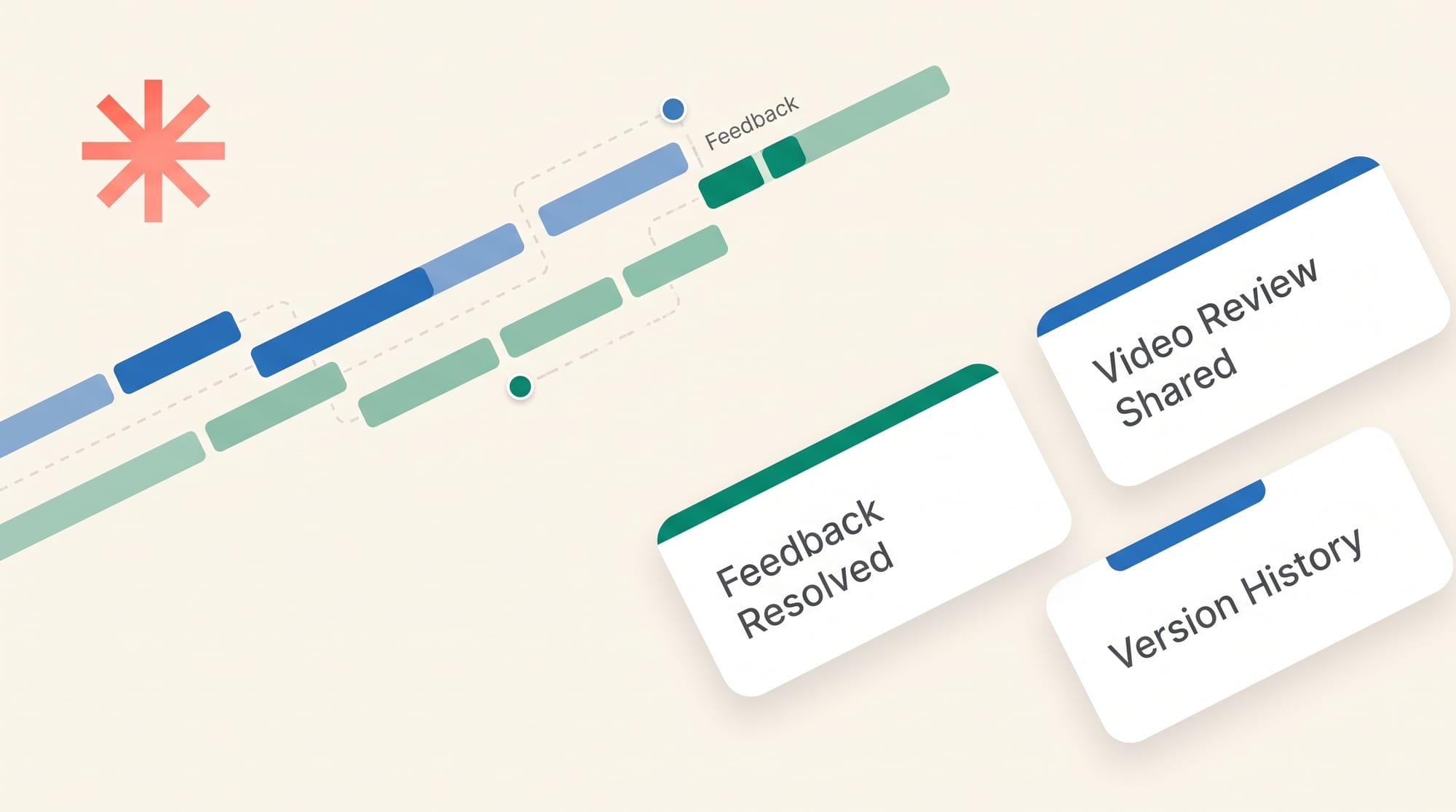 Feedback

Video Review Shared

Feedback Resolved

Version History