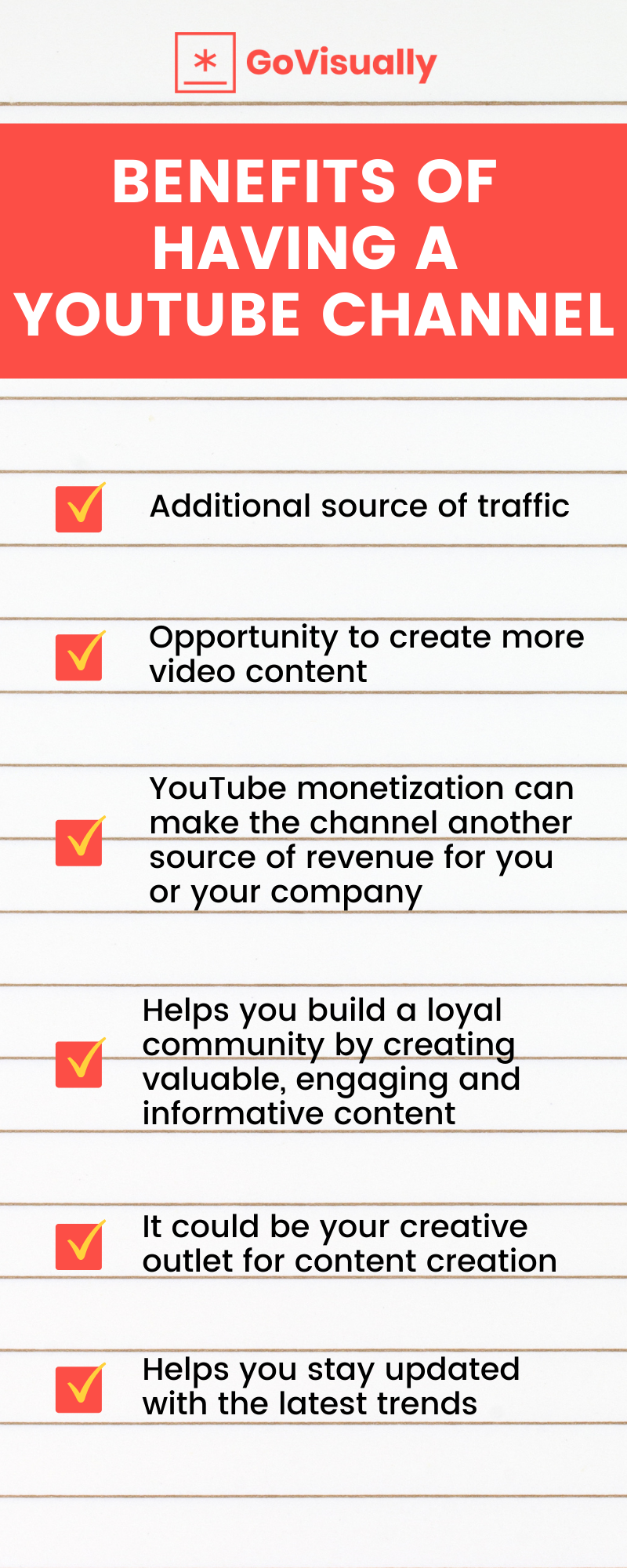 GoVisually

BENEFITS OF HAVING A YOUTUBE CHANNEL

Additional source of traffic

Opportunity to create more video content

YouTube monetization can make the channel another source of revenue for you or your company

Helps you build a loyal community by creating valuable, engaging and informative content

It could be your creative outlet for content creation

Helps you stay updated with the latest trends